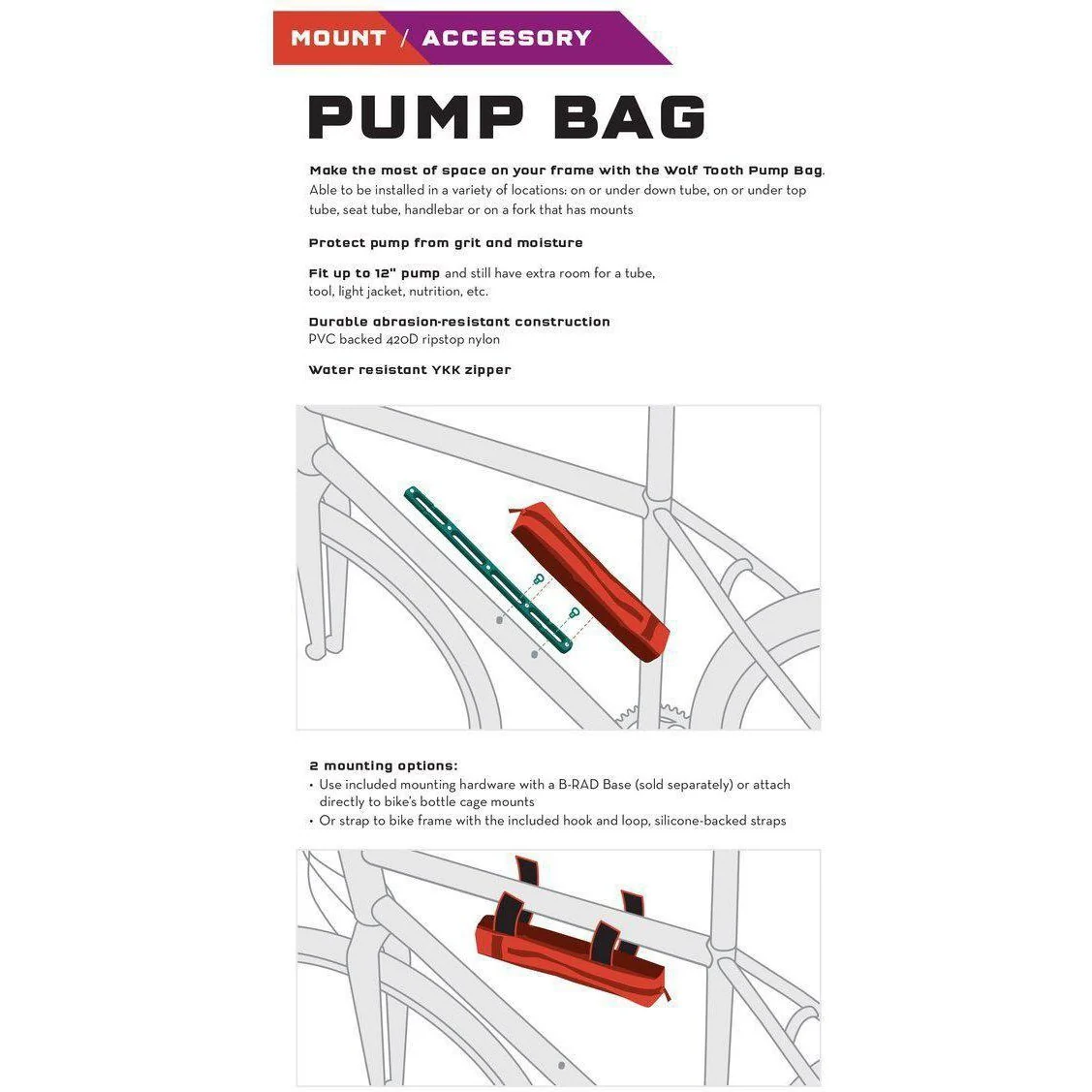 MOUNT / ACCESSORY

PUMP BAG

Make the most of space on your frame with the Wolf Tooth Pump Bag. Able to be installed in a variety of locations: on or under down tube, on or under top tube, seat tube, handlebar or on a fork that has mounts

Protect pump from grit and moisture

Fit up to 12" pump and still have extra room for a tube, tool, light jacket, nutrition, etc.

Durable abrasion-resistant construction
PVC backed 420D ripstop nylon

Water resistant YKK zipper

2 mounting options:
• Use included mounting hardware with a B-RAD Base (sold separately) or attach directly to bike's bottle cage mounts
• Or strap to bike frame with the included hook and loop, silicone-backed straps